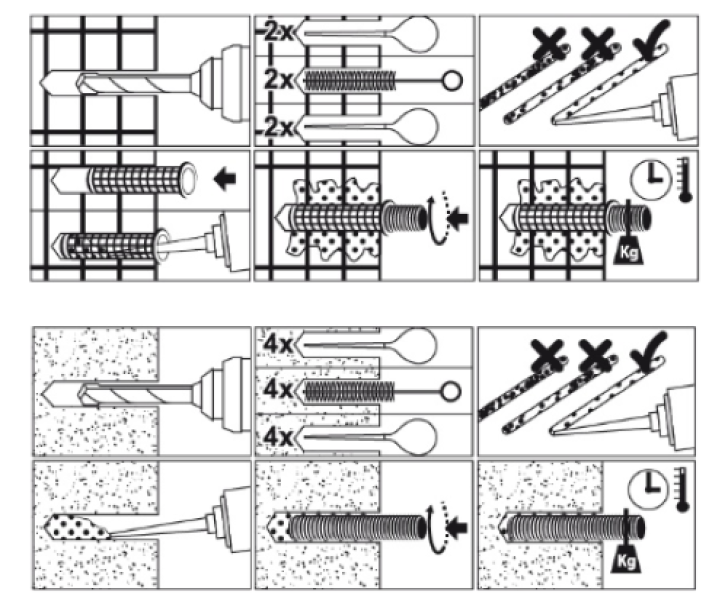 2x
2x
2x
Kg
4x
4x
4x
Kg